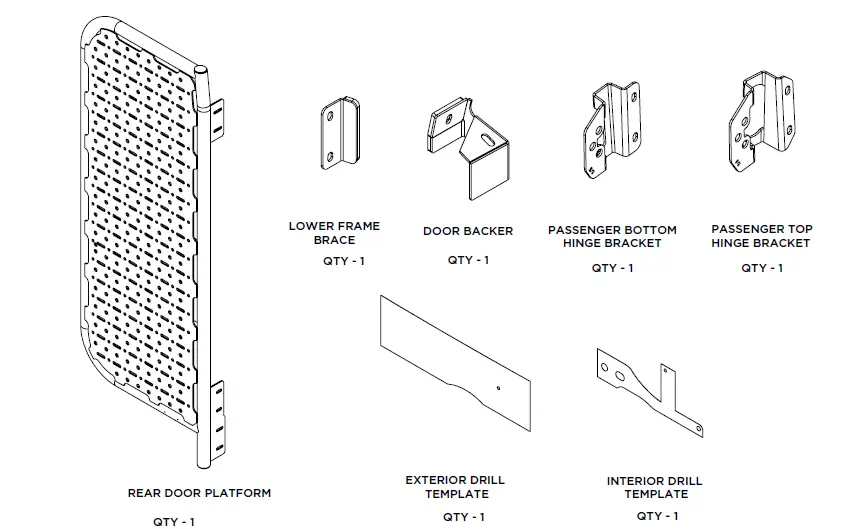 LOWER FRAME BRACE

QTY - 1

DOOR BACKER

QTY - 1

PASSENGER BOTTOM HINGE BRACKET

QTY - 1

PASSENGER TOP HINGE BRACKET

QTY - 1

REAR DOOR PLATFORM

QTY - 1

EXTERIOR DRILL TEMPLATE

QTY - 1

INTERIOR DRILL TEMPLATE

QTY - 1