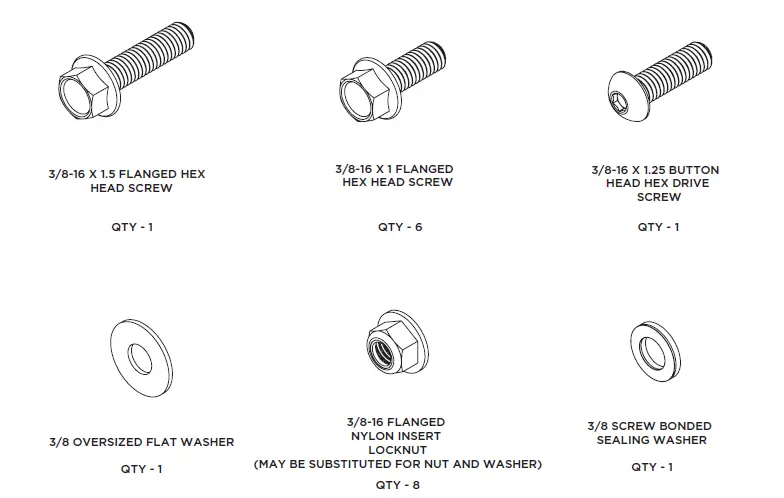 3/8-16 X 1.5 FLANGED HEX HEAD SCREW

QTY - 1

3/8-16 X 1 FLANGED HEX HEAD SCREW

QTY - 6

3/8-16 X 1.25 BUTTON HEAD HEX DRIVE SCREW

QTY - 1

3/8 OVERSIZED FLAT WASHER

QTY - 1

3/8-16 FLANGED NYLON INSERT LOCKNUT (MAY BE SUBSTITUTED FOR NUT AND WASHER)

QTY - 8

3/8 SCREW BONDED SEALING WASHER

QTY - 1