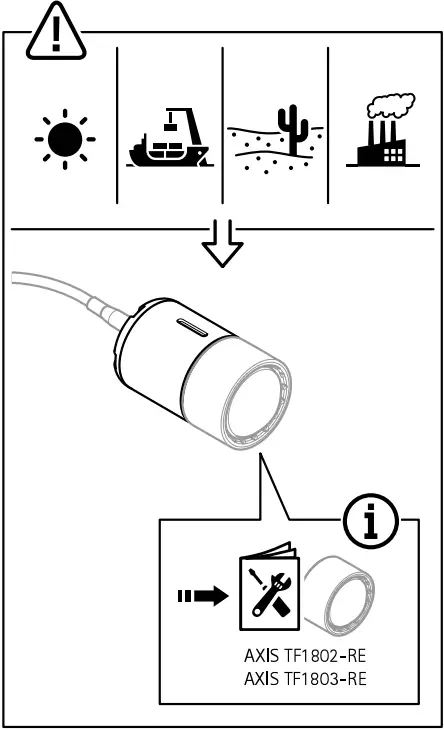 AXIS TF1802-RE
AXIS TF1803-RE