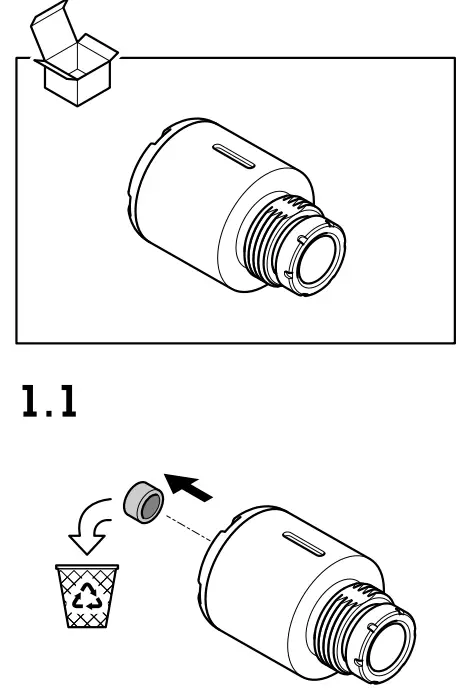 1.1