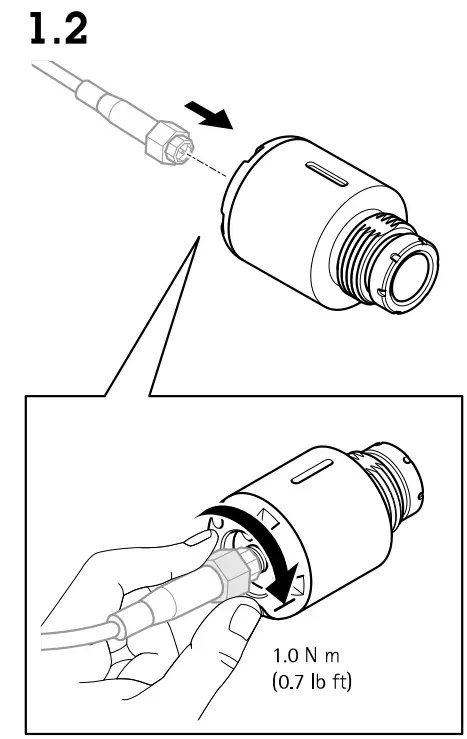 1.2

1.0 N m
(0.7 lb ft)