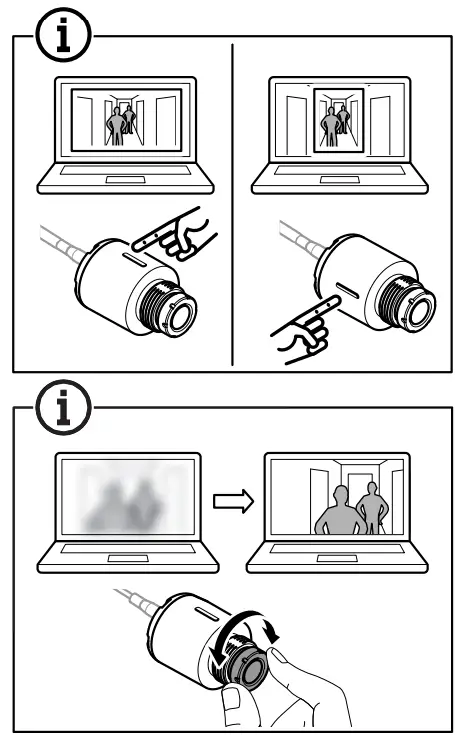 i

i