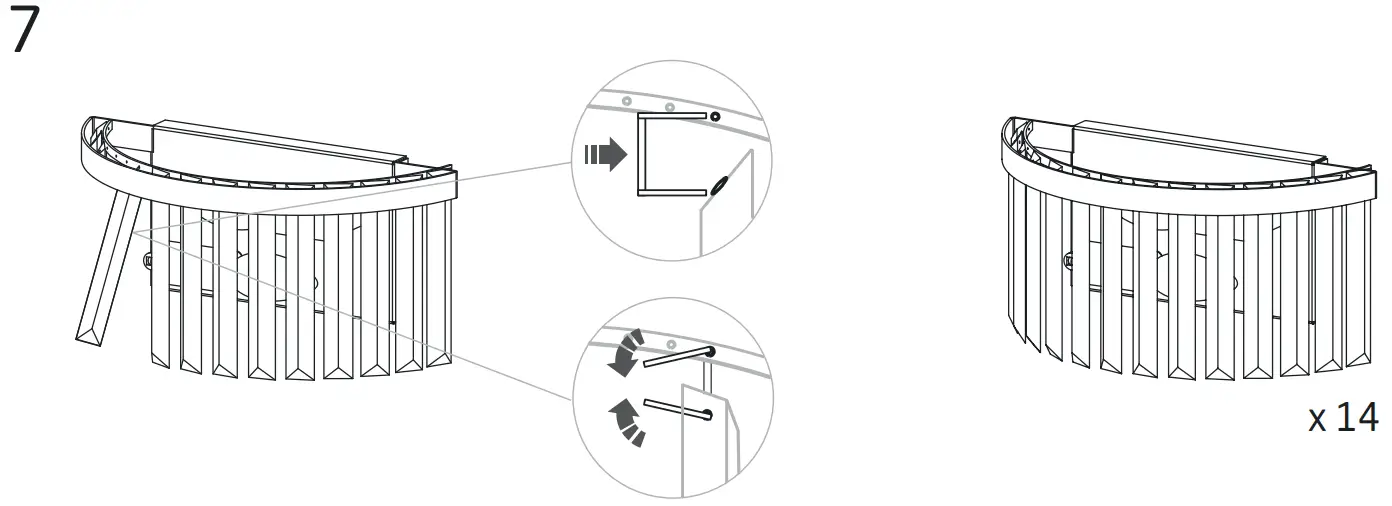 7

x 14