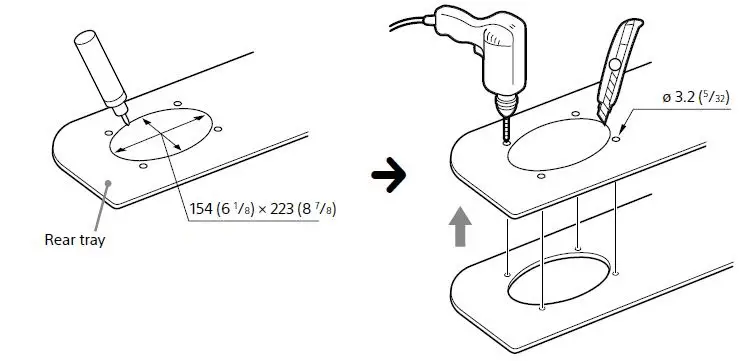 154 (6 $\frac{1}{8}$) × 223 (8 $\frac{7}{8}$)

Rear tray

ø 3.2 ($\frac{5}{32}$)