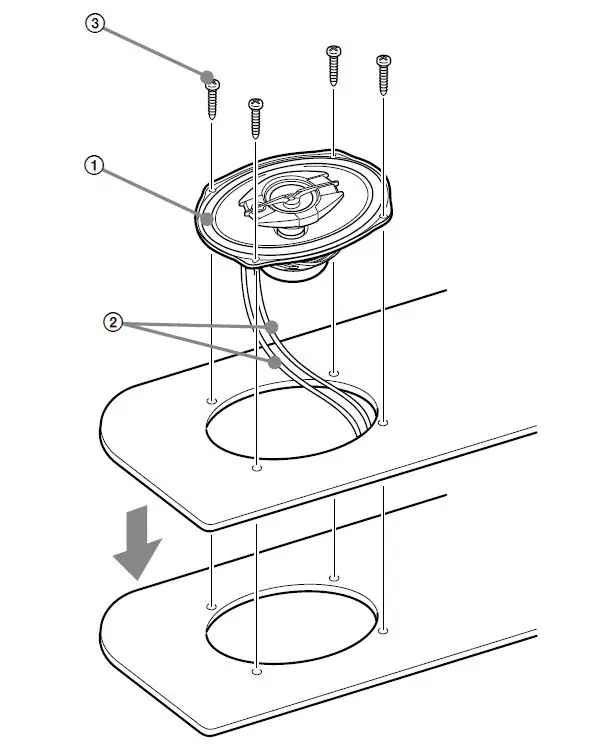 ③
①
②