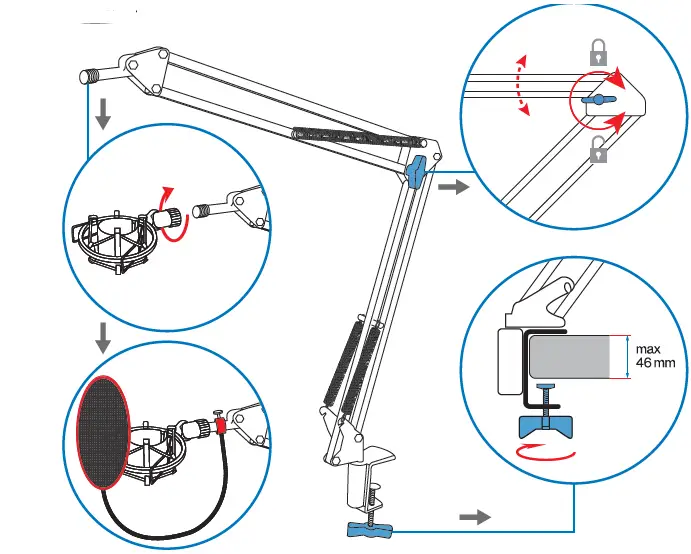 max
46 mm