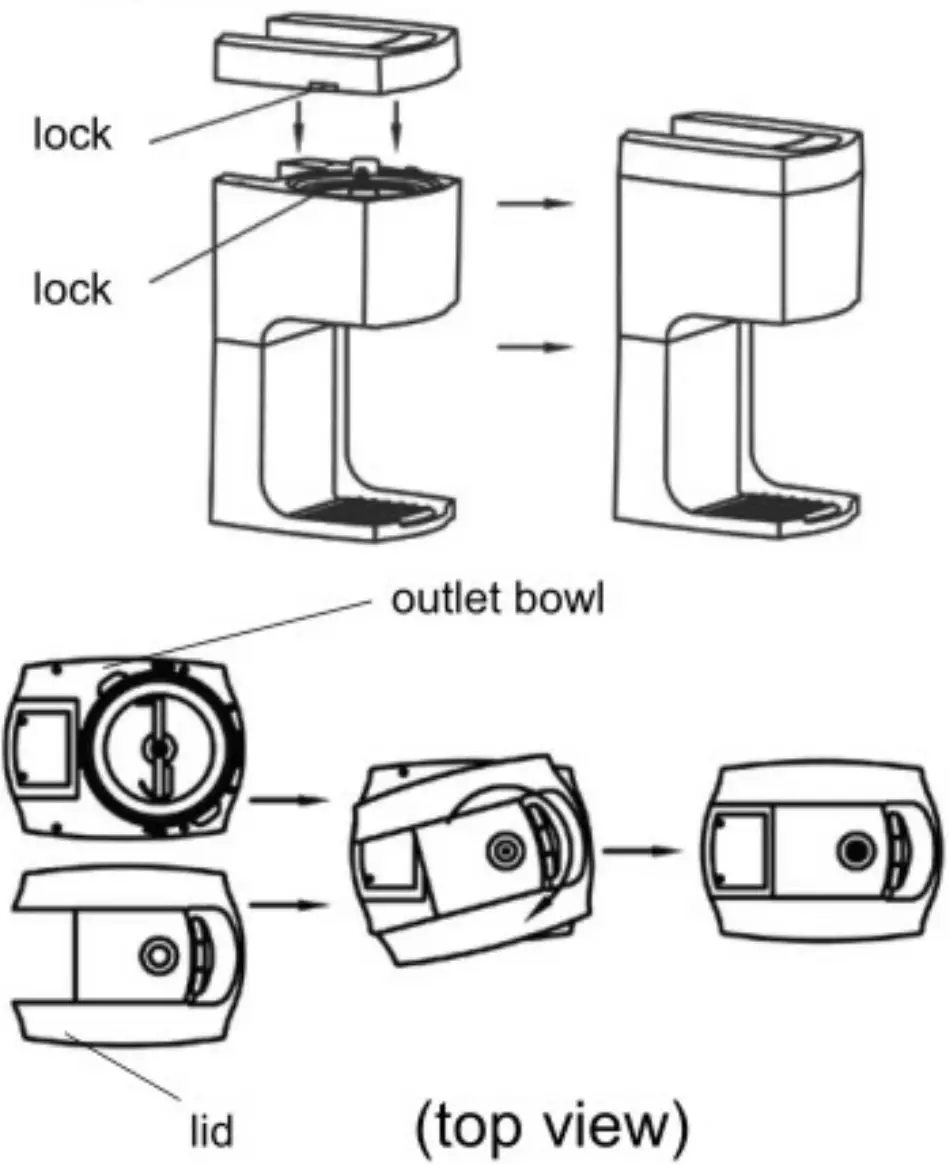 lock

lock

outlet bowl

lid

(top view)