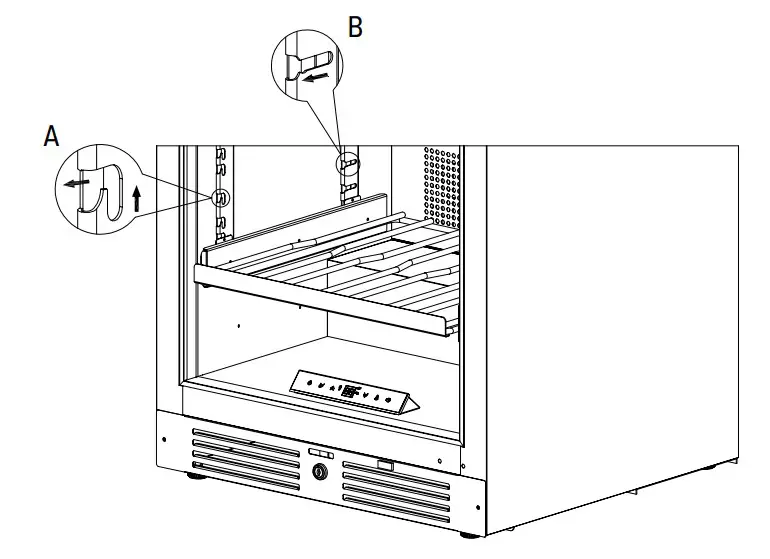 B

A