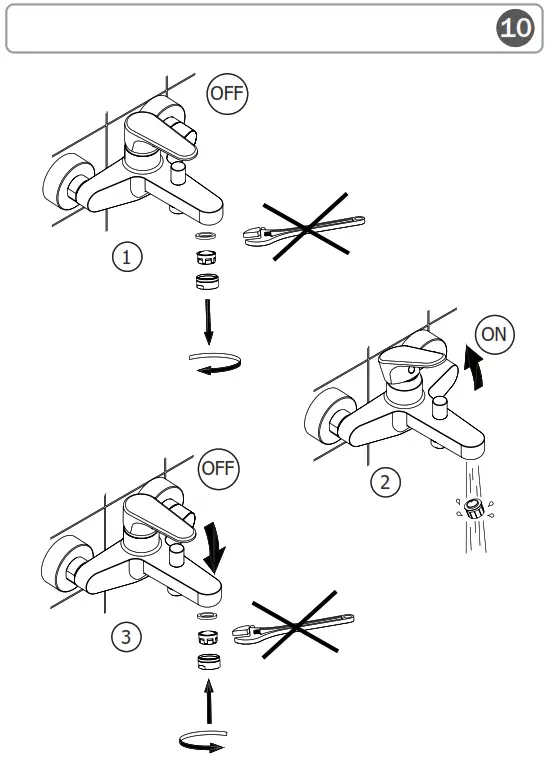 10

OFF

1

ON

2

OFF

3