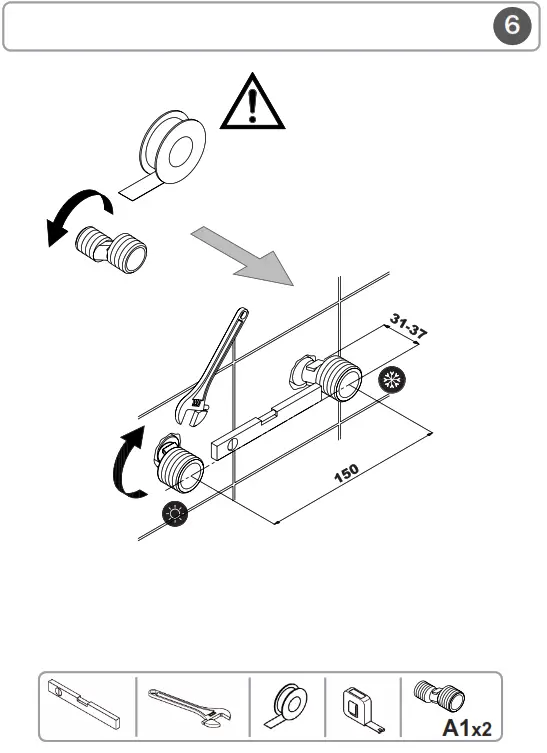 6

31-37

150

A1x2