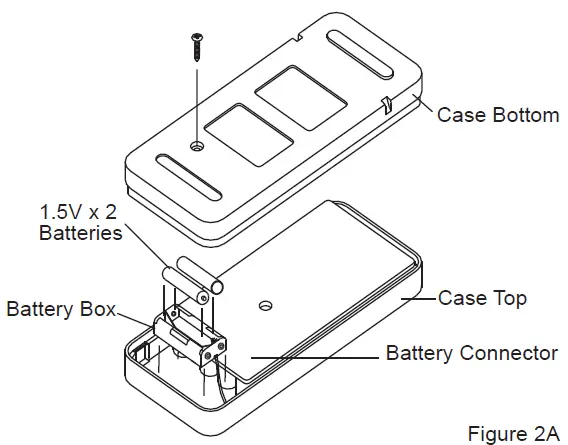 Case Bottom

1.5V x 2
Batteries

Battery Box

Case Top

Battery Connector

Figure 2A