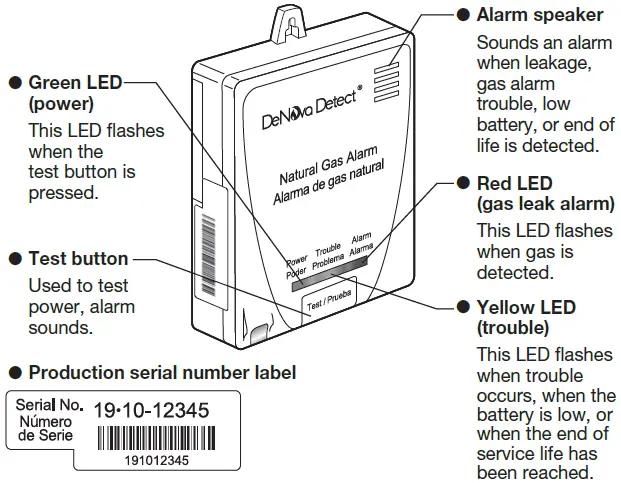 ● Green LED (power)
This LED flashes when the test button is pressed.

● Test button
Used to test power, alarm sounds.

● Production serial number label

Serial No.
Número de Serie
19•10-12345
191012345

DeNova Detect®

Natural Gas Alarm
Alarma de gas natural

Power
Poder
Trouble
Problema
Alarm
Alarma

Test / Prueba

● Alarm speaker
Sounds an alarm when leakage, gas alarm trouble, low battery, or end of life is detected.

● Red LED (gas leak alarm)
This LED flashes when gas is detected.

● Yellow LED (trouble)
This LED flashes when trouble occurs, when the battery is low, or when the end of service life has been reached.