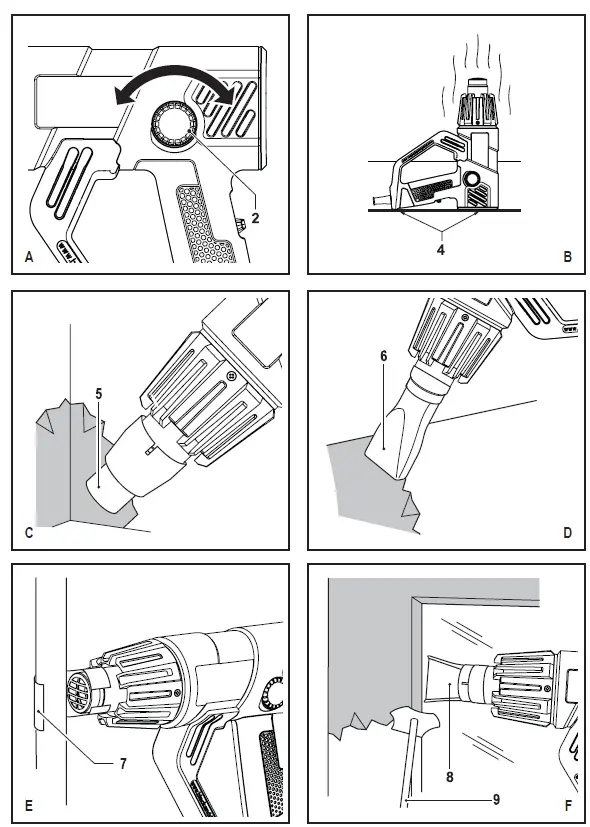 2
A

4
B

5
C

6
D

7
E

8
9
F