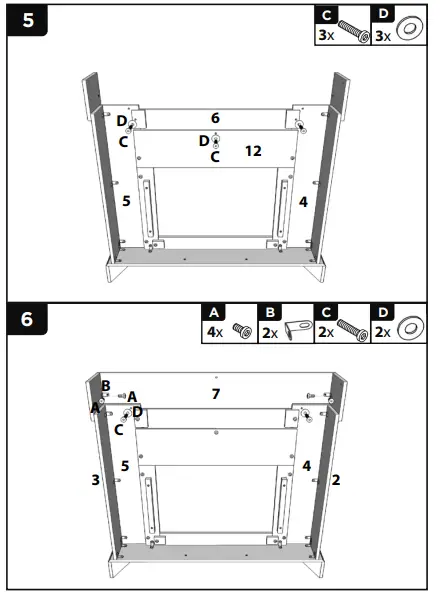 5

C
3x

D
3x

D
C
6
D
C
12
5
4

6

A
4x

B
2x

C
2x

D
2x

B
A
A
D
C
7
5
4
3
2