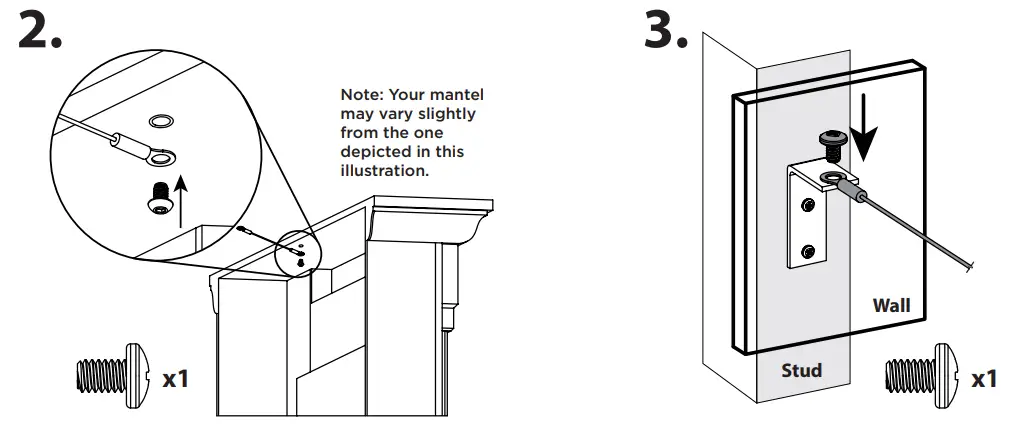 2.

Note: Your mantel may vary slightly from the one depicted in this illustration.

x1

3.

Wall

Stud

x1