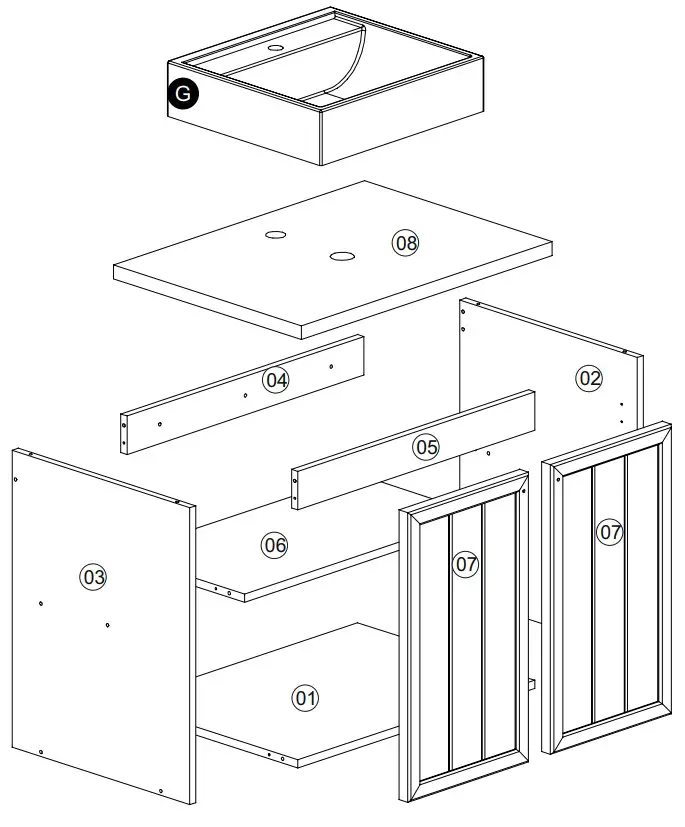 G
08
04
02
05
06
07
07
03
01