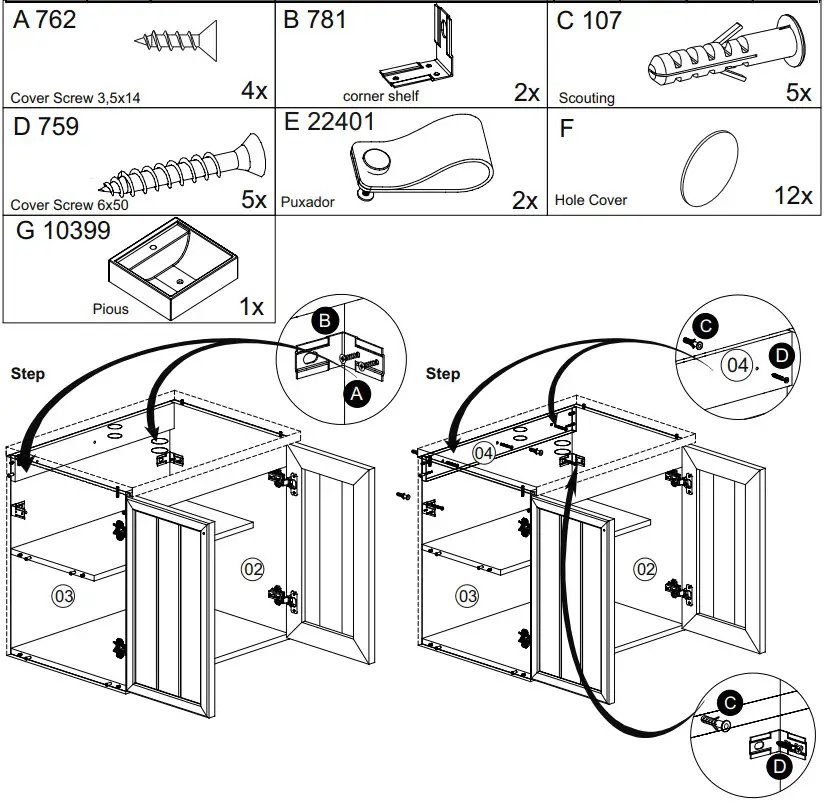 A 762
Cover Screw 3,5x14
4x

B 781
corner shelf
2x

C 107
Scouting
5x

D 759
Cover Screw 6x50
5x

E 22401
Puxador
2x

F
Hole Cover
12x

G 10399
Pious
1x

Step
B
A
03
02

Step
C
04
D
04
03
02
C
D