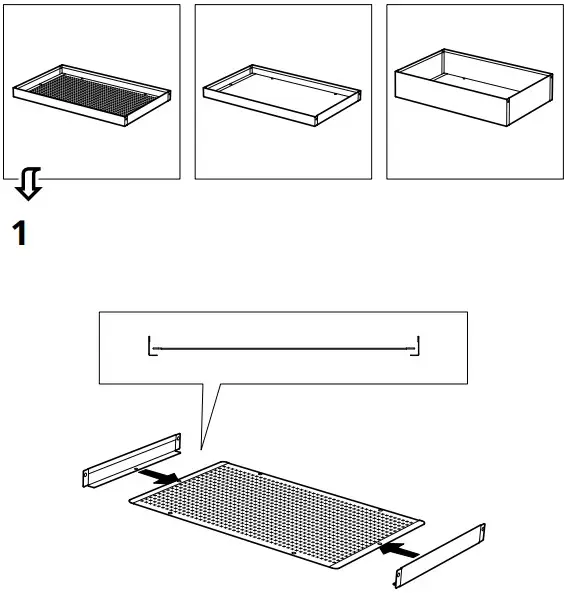 1