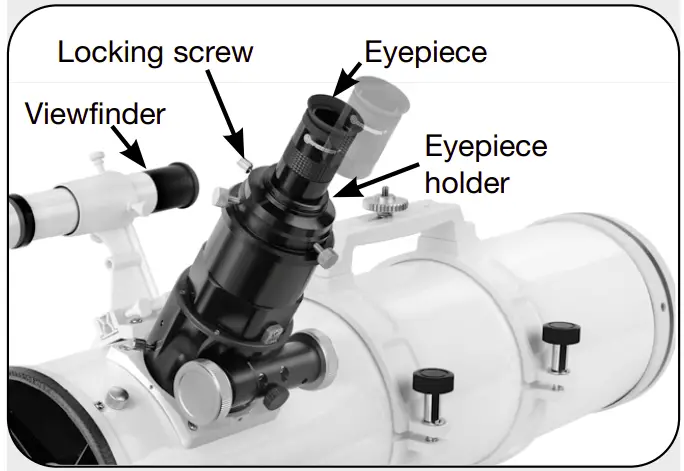 Locking screw
Eyepiece
Viewfinder
Eyepiece holder