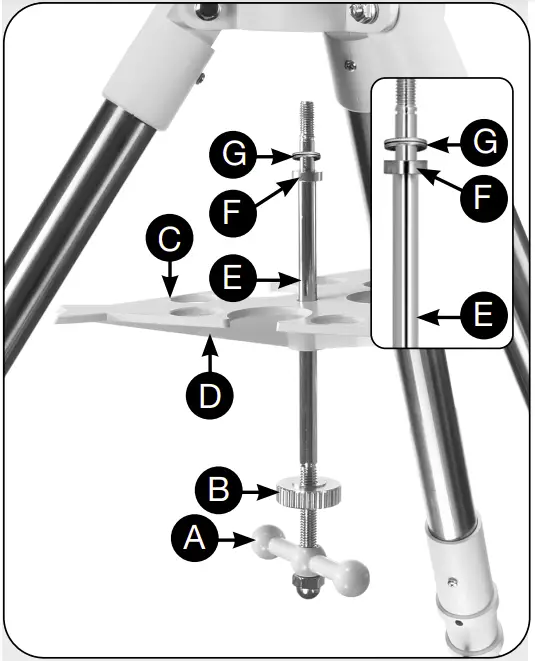 G
F
C
E
D
B
A
G
F
E