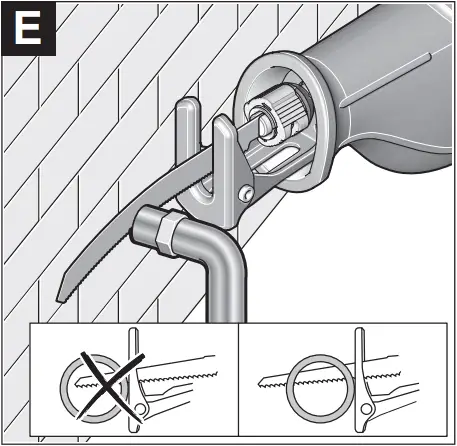 E