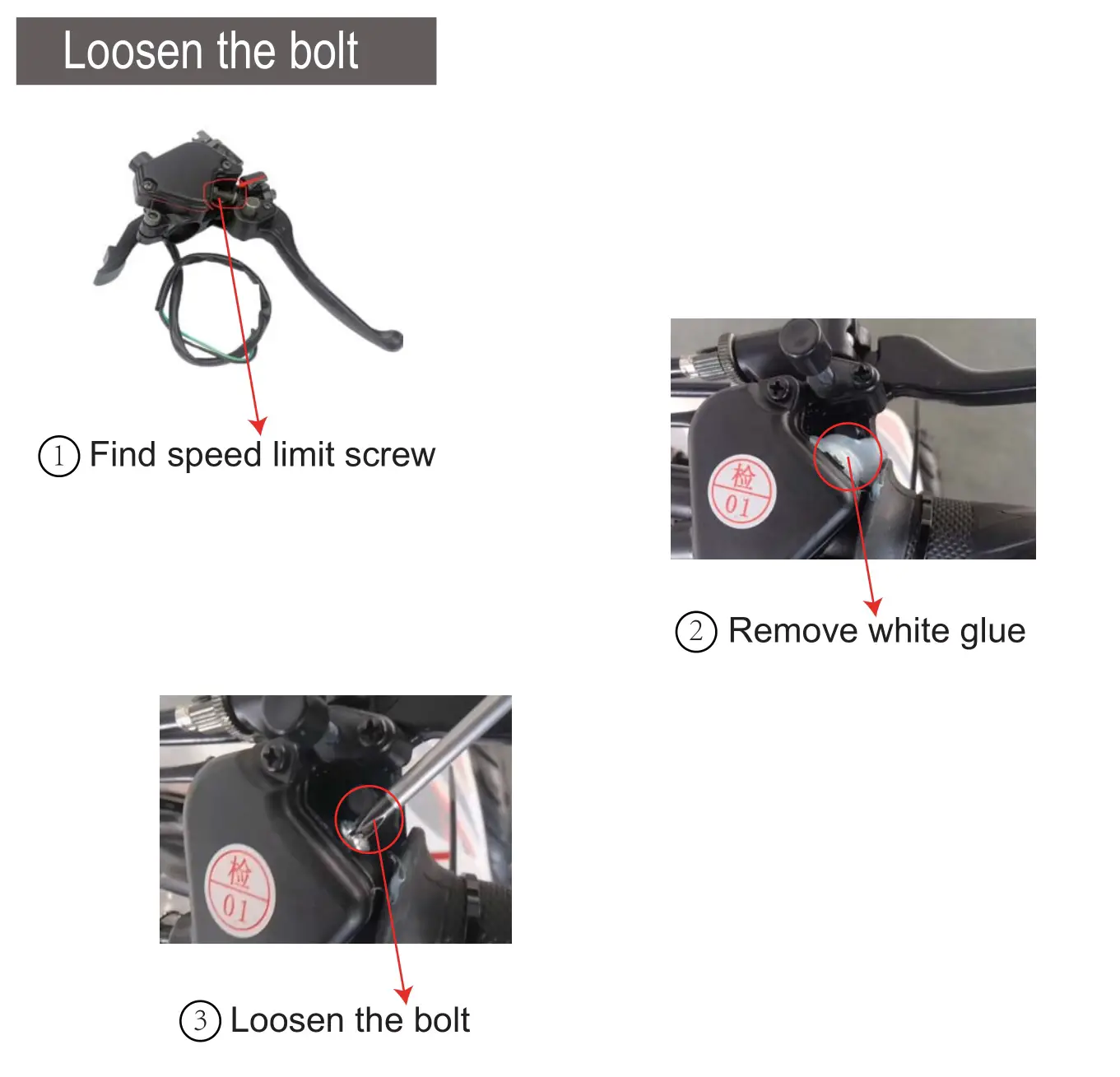 Loosen the bolt

① Find speed limit screw

检
01

② Remove white glue

检
01

③ Loosen the bolt