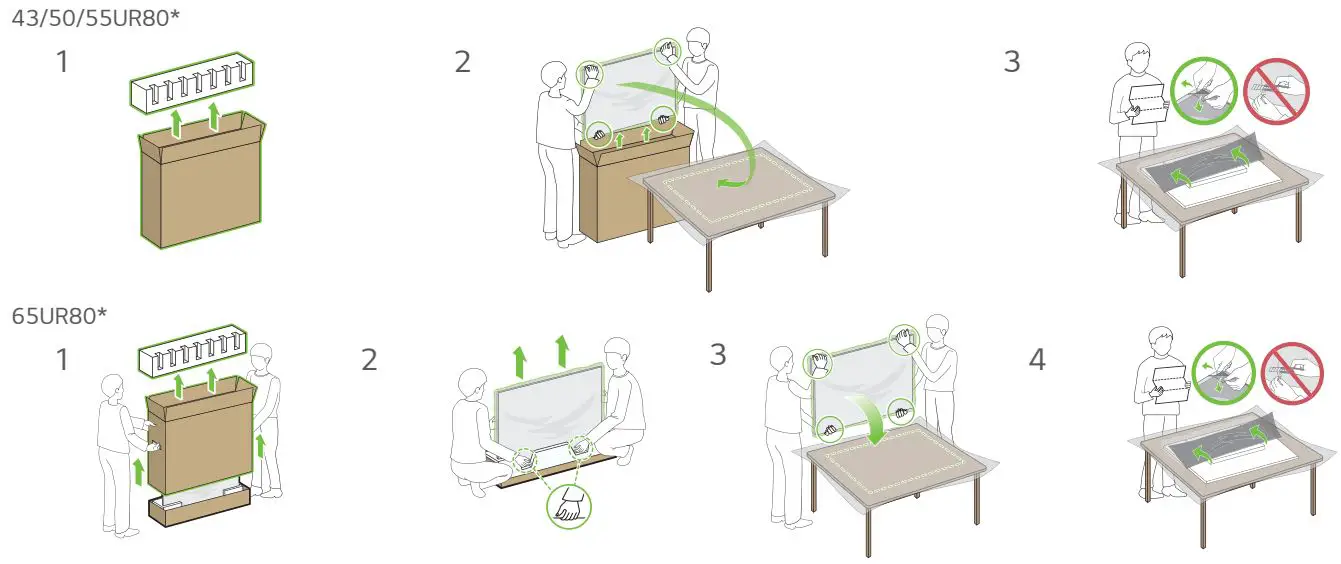 43/50/55UR80*

1

2

3

65UR80*

1

2

3

4