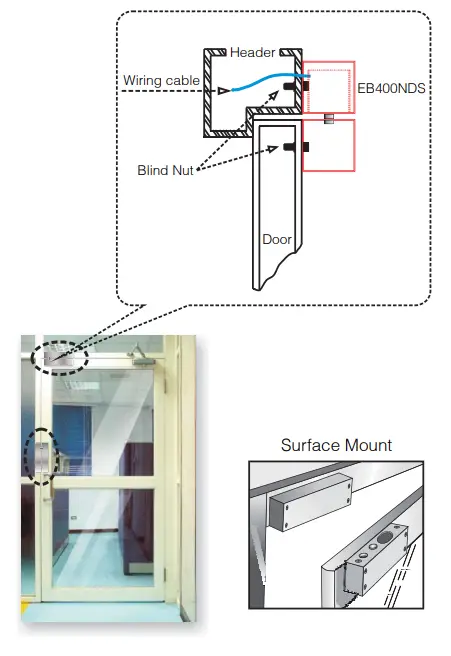 Header

Wiring cable

EB400NDS

Blind Nut

Door

Surface Mount