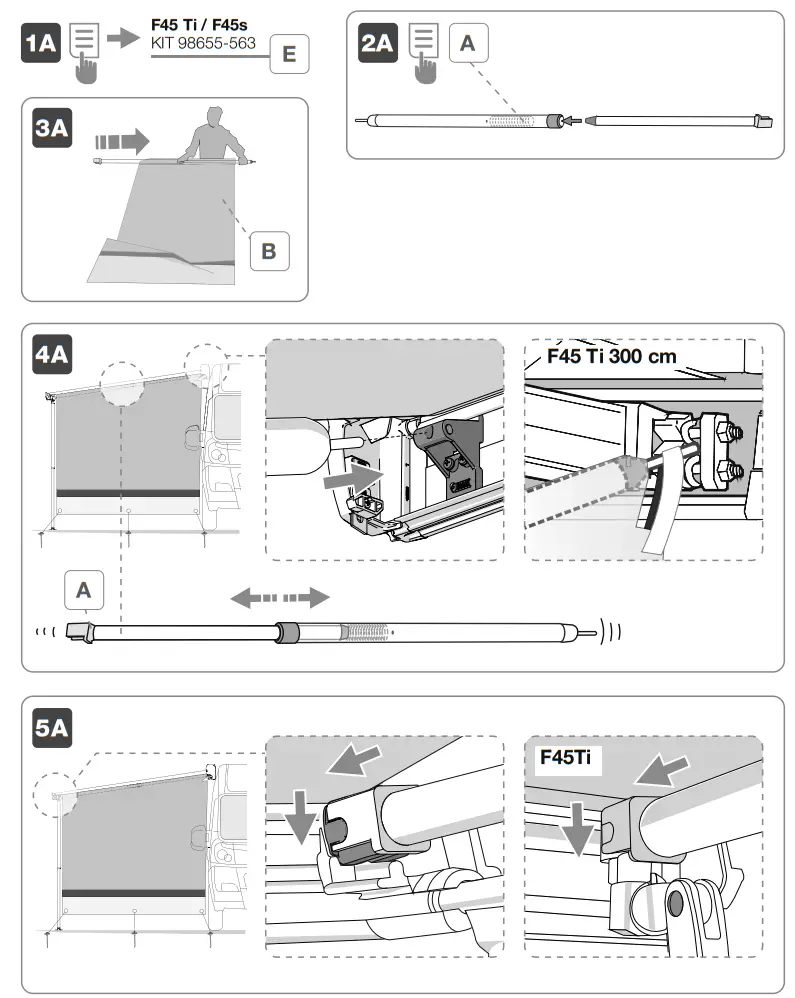 1A
F45 Ti / F45s
KIT 98655-563
E

2A
A

3A
B

4A
F45 Ti 300 cm
A

5A
F45Ti