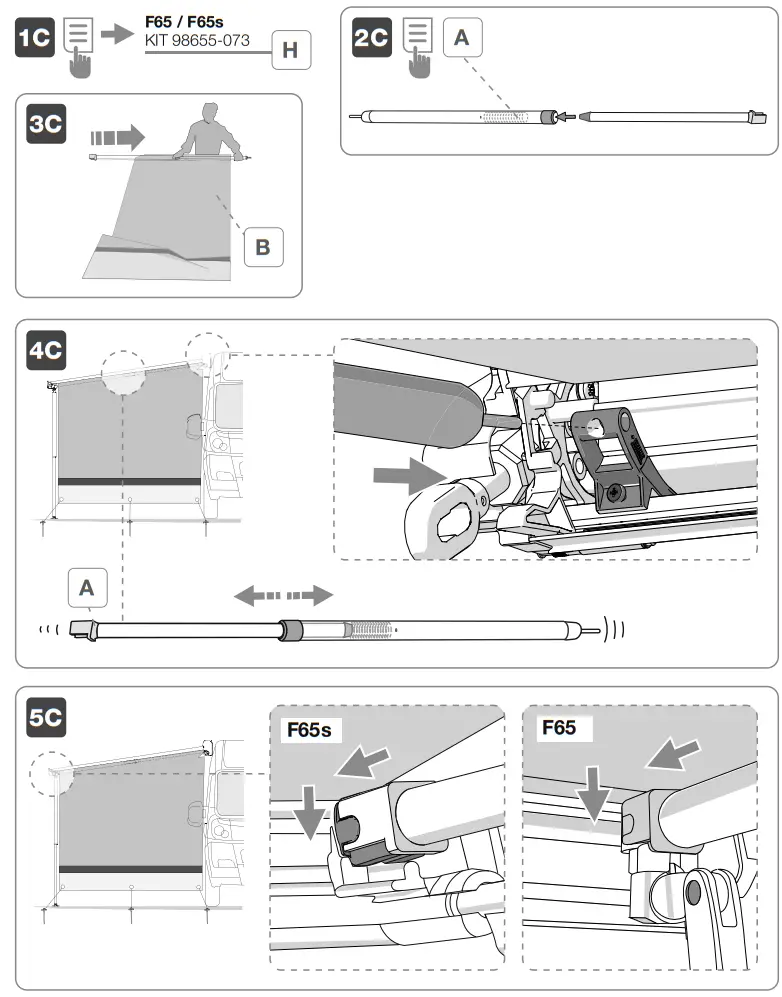 1C

F65 / F65s
KIT 98655-073

H

2C

A

3C

B

4C

A

5C

F65s

F65