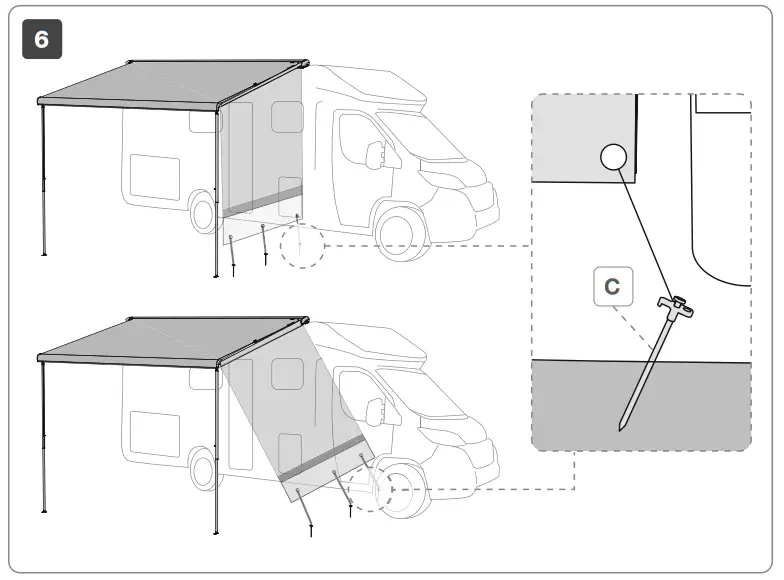 6

C