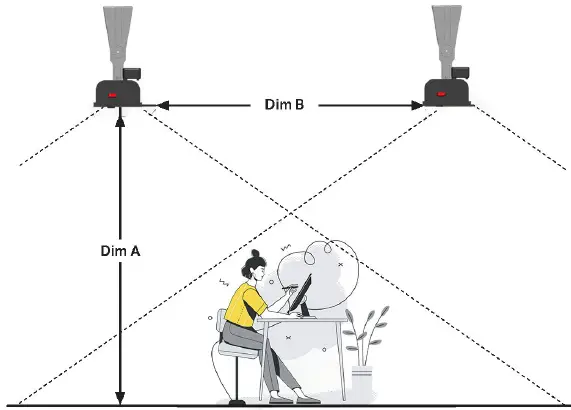 Dim B

Dim A