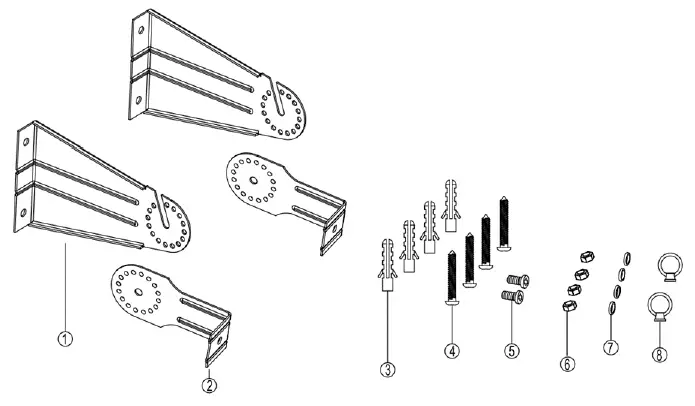 ①
②
③
④
⑤
⑥
⑦
⑧