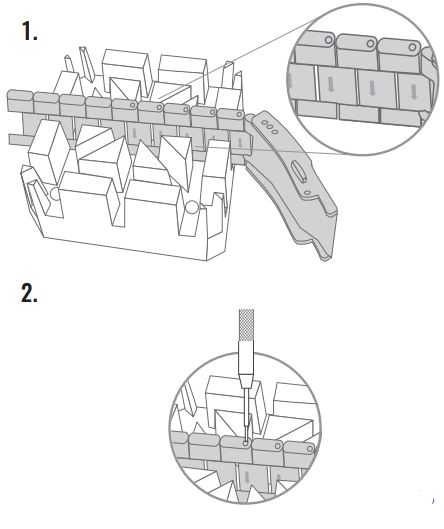 1.

2.