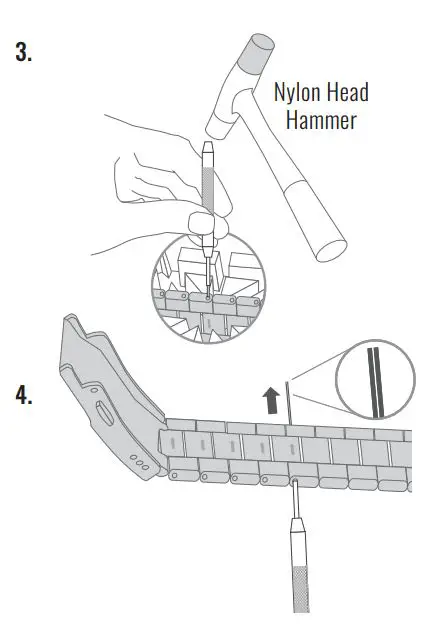 3.

Nylon Head Hammer

4.