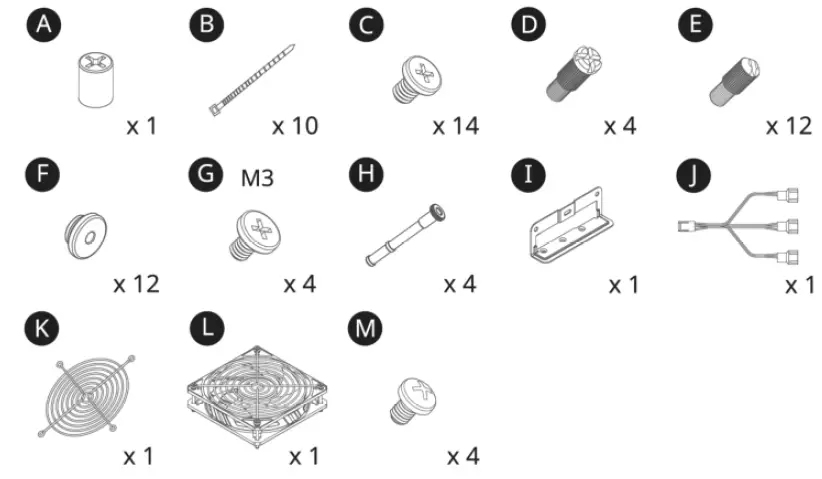 A x 1
B x 10
C x 14
D x 4
E x 12
F x 12
G M3 x 4
H x 4
I x 1
J x 1
K x 1
L x 1
M x 4