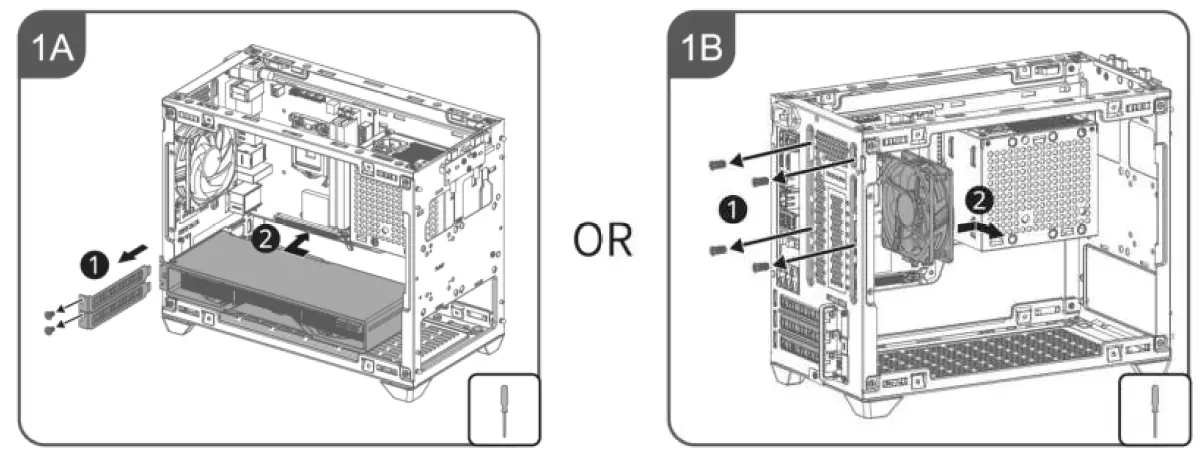 1A

1
2

OR

1B

1
2