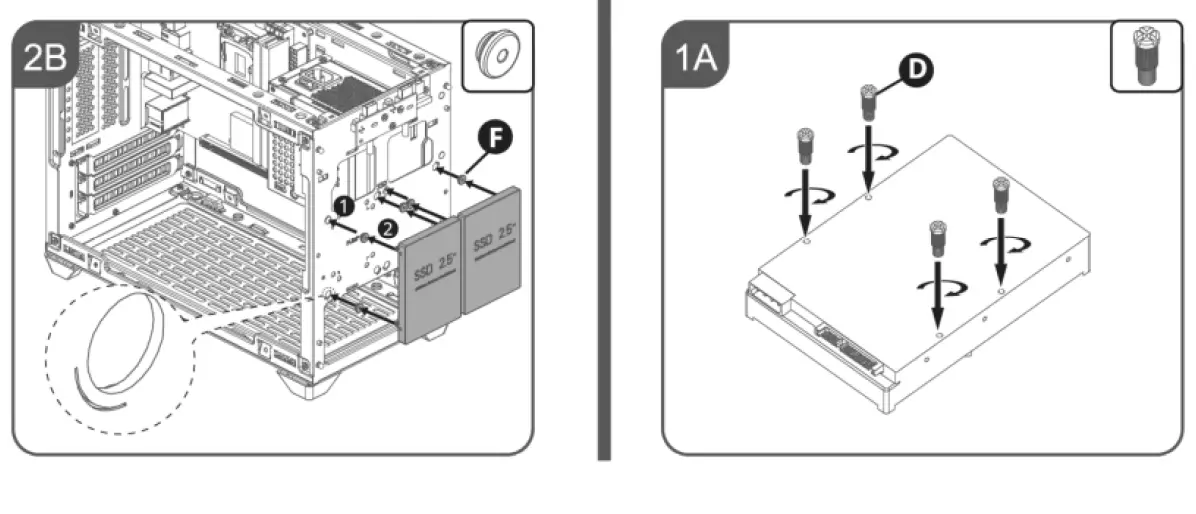 2B

F

1

2

SSD 2.5"

SSD 2.5"

1A

D