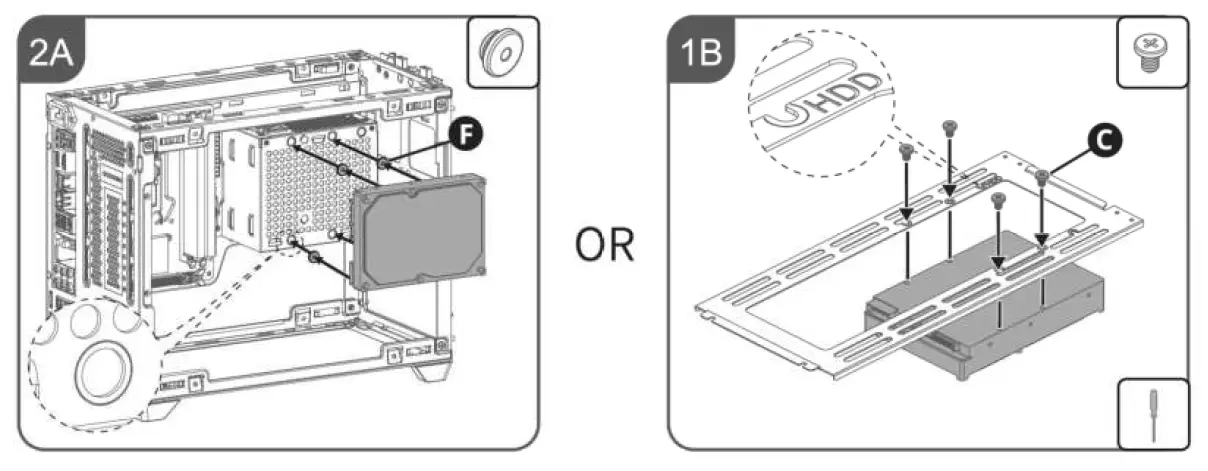 2A

F

OR

1B

HDD

C