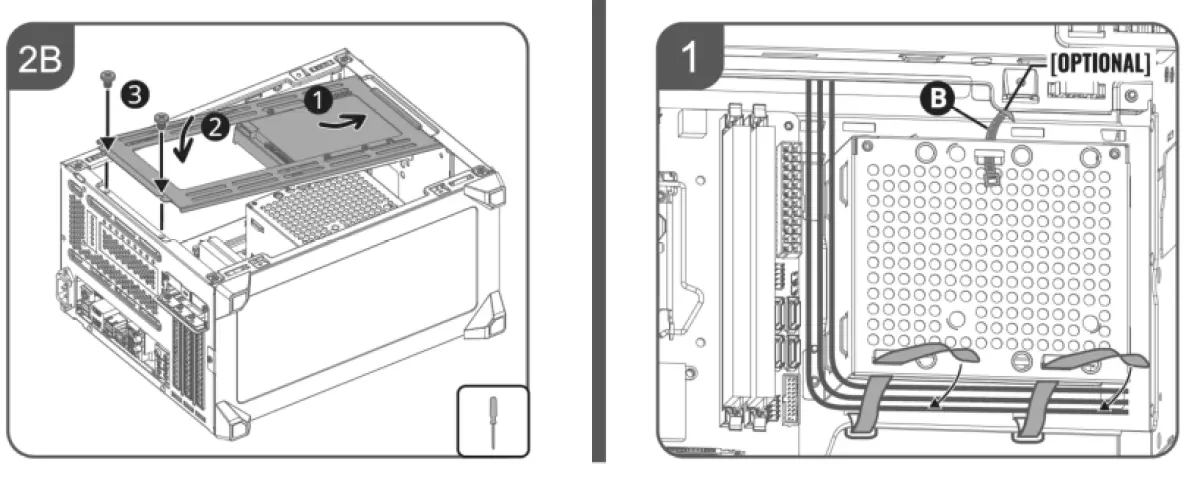 2B
3
2
1

1
[OPTIONAL]
B