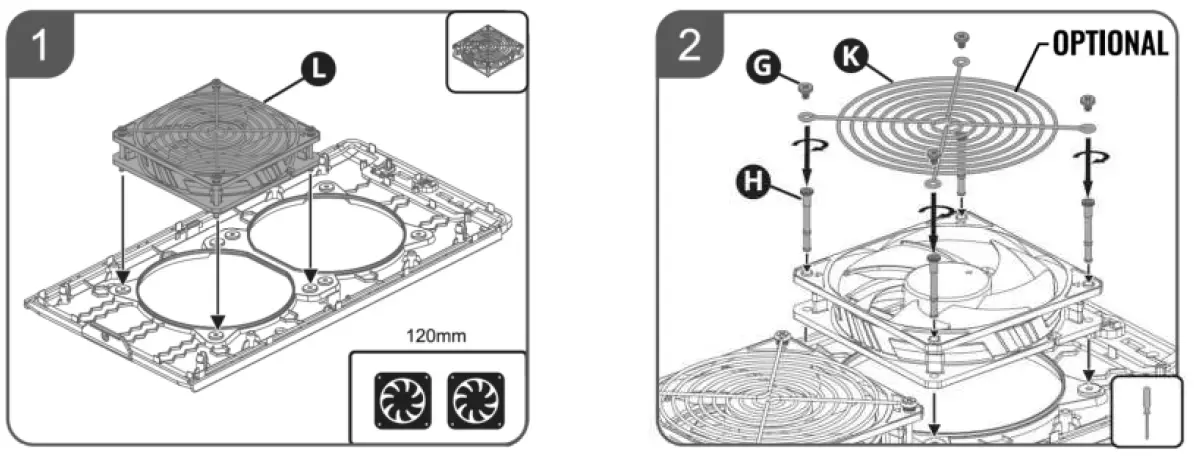 1

L

120mm

2

G

K

OPTIONAL

H