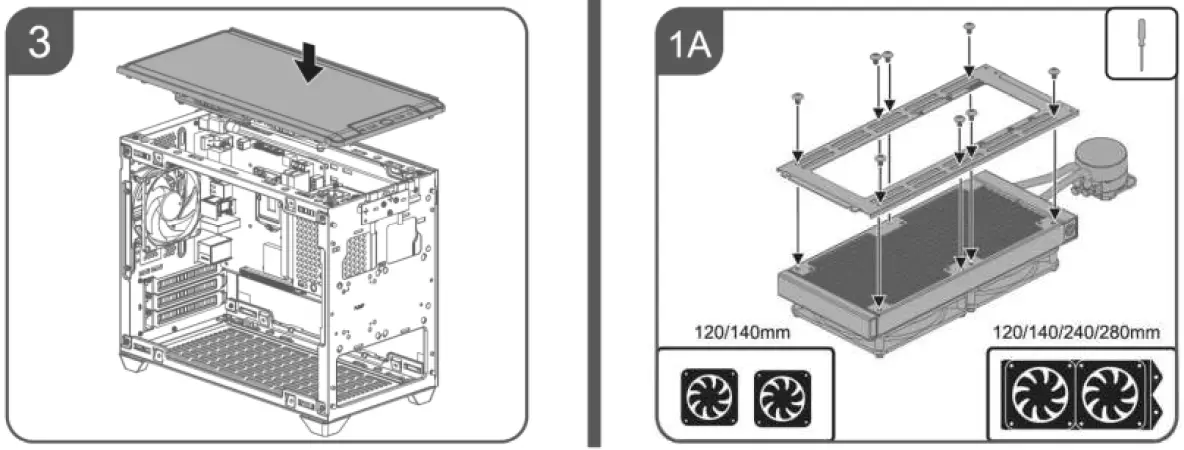 3

1A

120/140mm

120/140/240/280mm