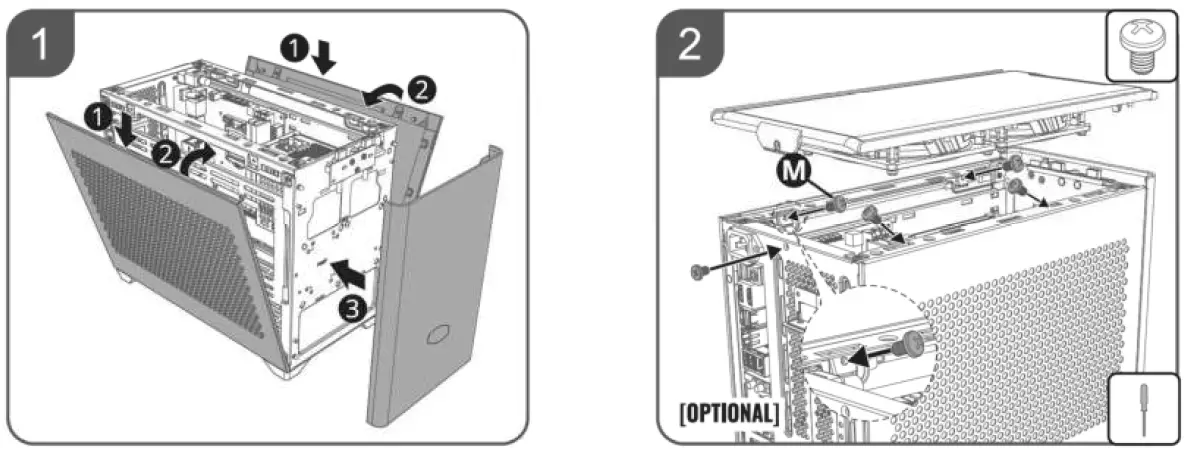 1

1
2
1
2
3

2

M

[OPTIONAL]