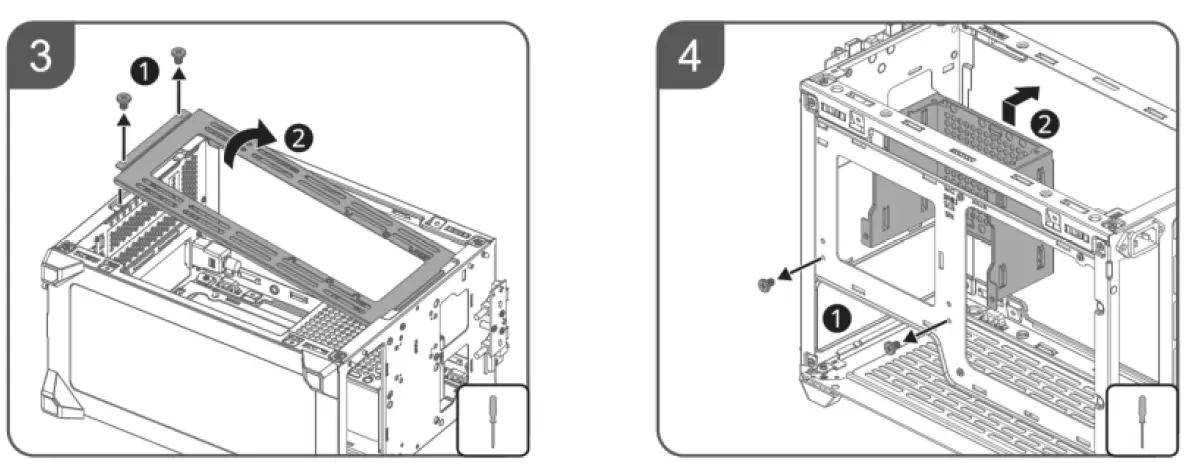 3

1

2

4

2

1