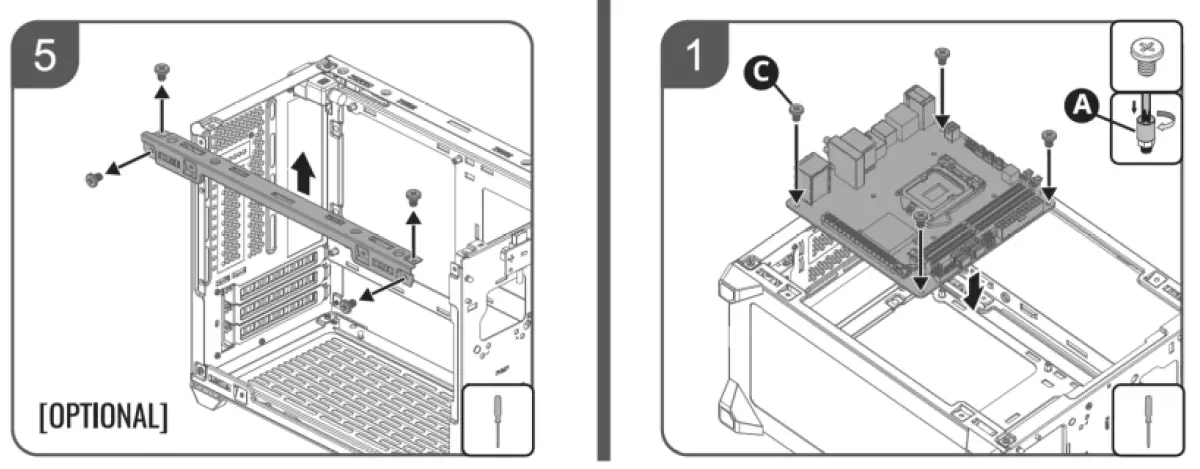 5

[OPTIONAL]

1

C

A