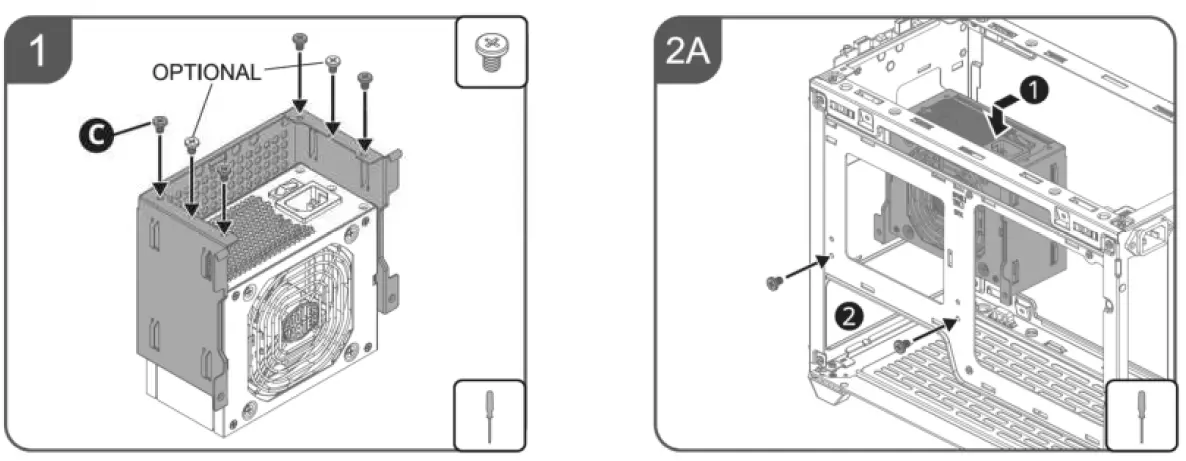 1

OPTIONAL

C

2A

1

2