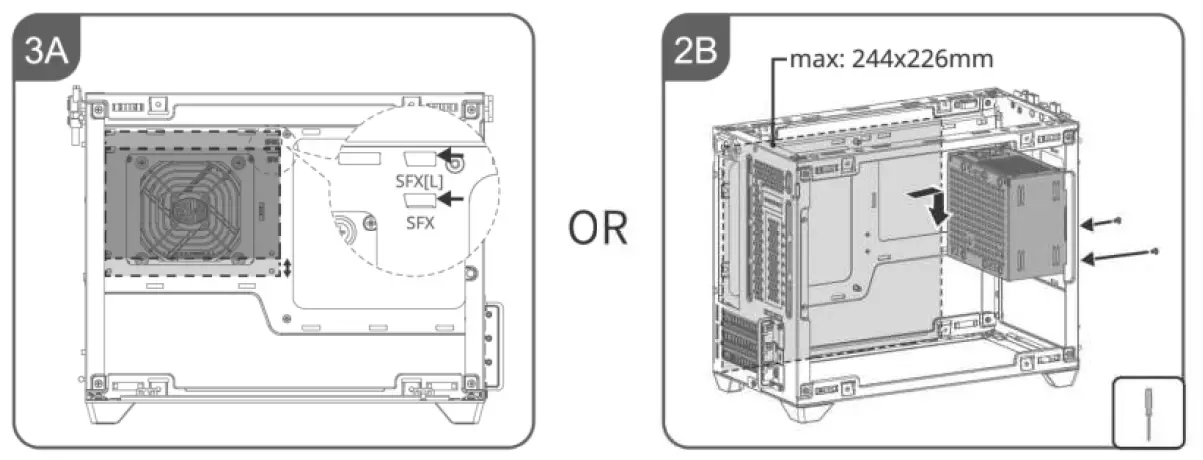 3A

SFX[L]

SFX

OR

2B

max: 244x226mm