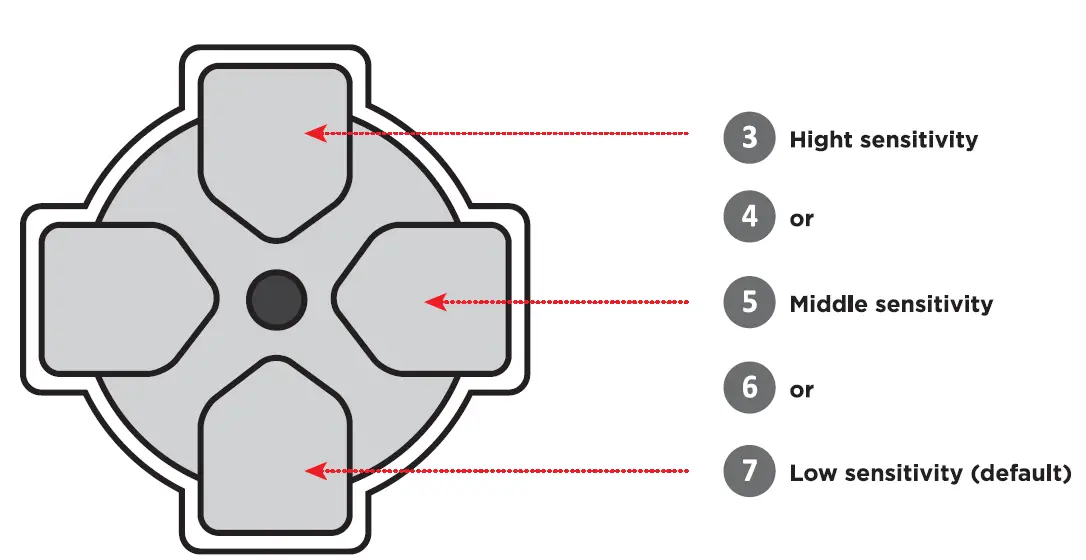 3 Hight sensitivity

4 or

5 Middle sensitivity

6 or

7 Low sensitivity (default)