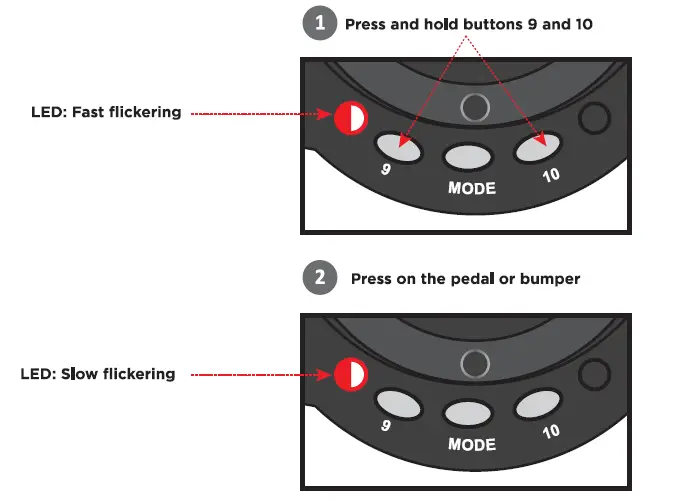 1 Press and hold buttons 9 and 10

LED: Fast flickering

9
MODE
10

2 Press on the pedal or bumper

LED: Slow flickering

9
MODE
10