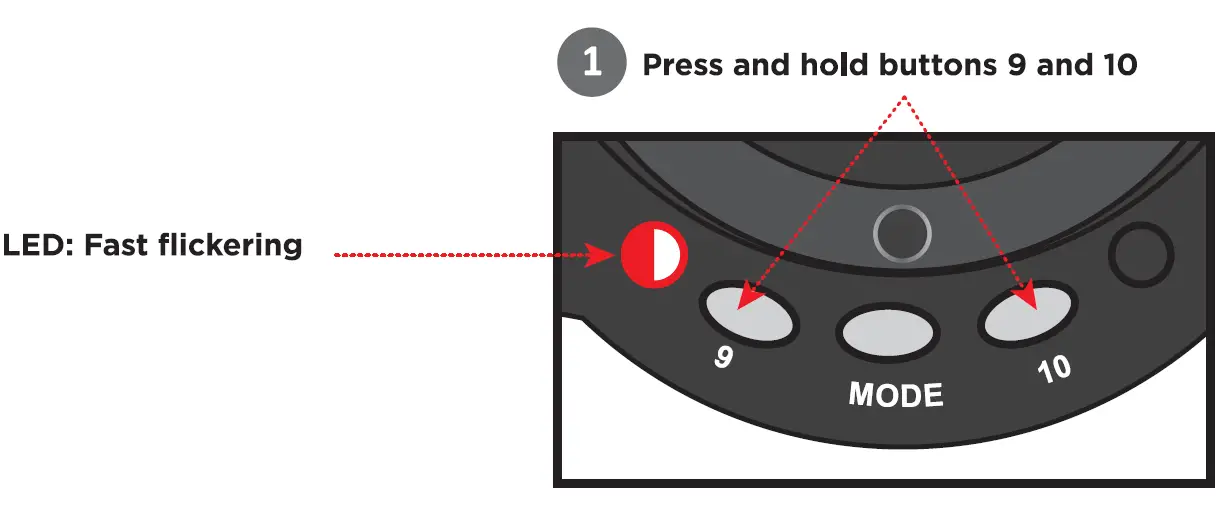 1 Press and hold buttons 9 and 10

LED: Fast flickering

9

MODE

10